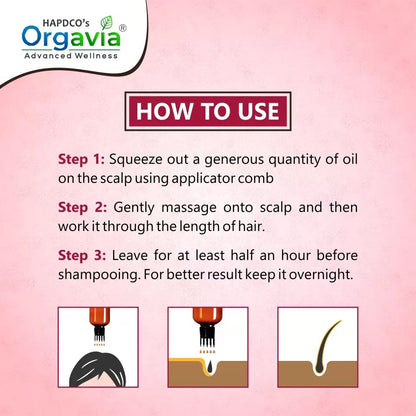 HAPDCO's
Orgavia®
Advanced Wellness

HOW TO USE

Step 1: Squeeze out a generous quantity of oil on the scalp using applicator comb

Step 2: Gently massage onto scalp and then work it through the length of hair.

Step 3: Leave for at least half an hour before shampooing. For better result keep it overnight.